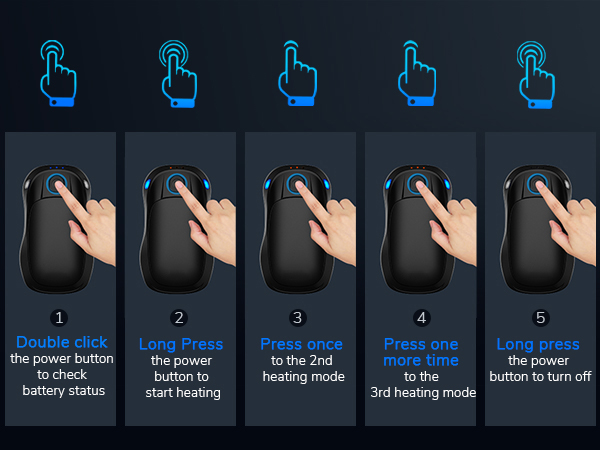 1
Double click
the power button to check battery status

2
Long Press
the power button to start heating

3
Press once
to the 2nd heating mode

4
Press one more time
to the 3rd heating mode

5
Long press
the power button to turn off