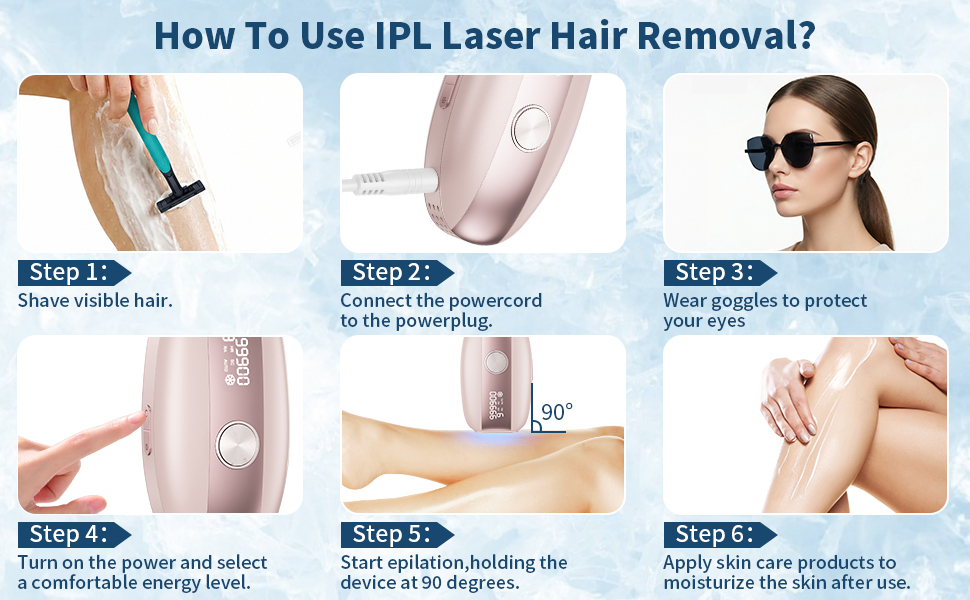 How To Use IPL Laser Hair Removal?

Step 1:
Shave visible hair.

Step 2:
Connect the powercord to the powerplug.

Step 3:
Wear goggles to protect your eyes

999900

Step 4:
Turn on the power and select a comfortable energy level.

999900

90°

Step 5:
Start epilation,holding the device at 90 degrees.

Step 6:
Apply skin care products to moisturize the skin after use.