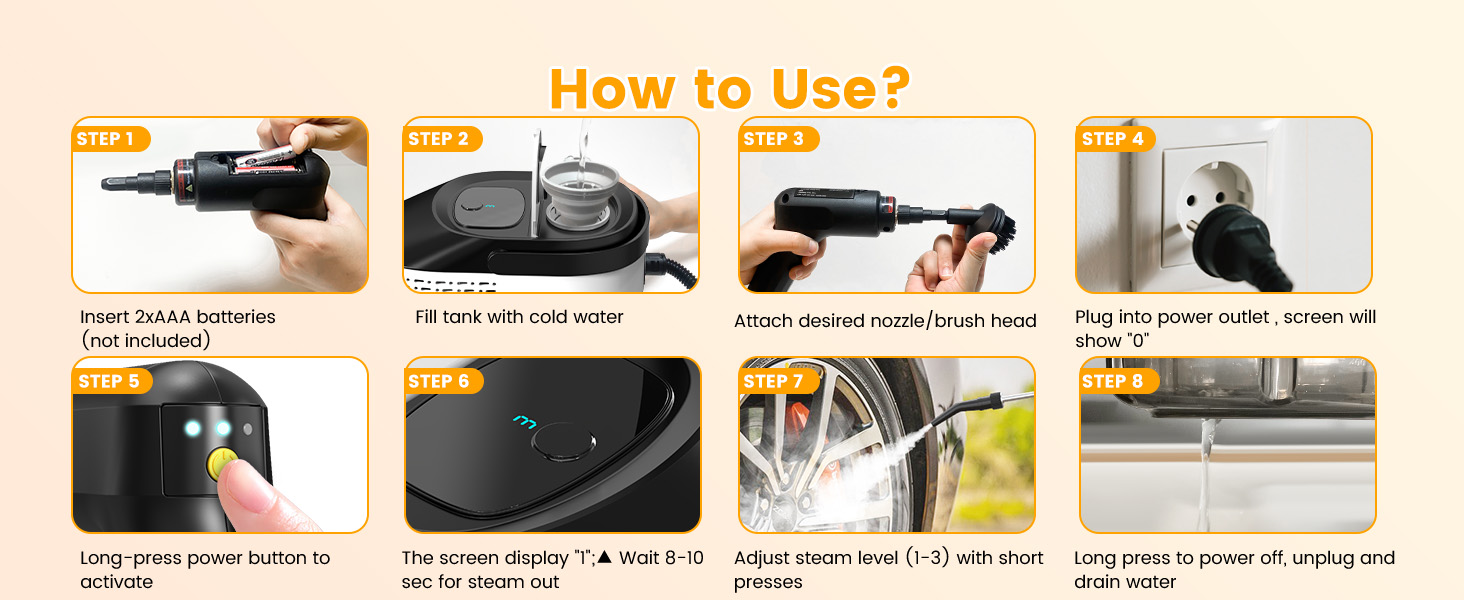 How to Use?

STEP 1

Insert 2xAAA batteries (not included)

STEP 2

Fill tank with cold water

STEP 3

Attach desired nozzle/brush head

STEP 4

Plug into power outlet , screen will show "0"

STEP 5

Long-press power button to activate

STEP 6

The screen display "1";▲ Wait 8-10 sec for steam out

STEP 7

Adjust steam level (1-3) with short presses

STEP 8

Long press to power off, unplug and drain water