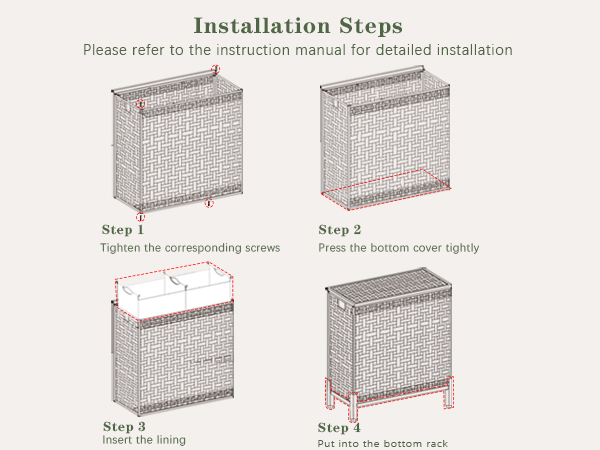 Installation Steps
Please refer to the instruction manual for detailed installation

Step 1
Tighten the corresponding screws

Step 2
Press the bottom cover tightly

Step 3
Insert the lining

Step 4
Put into the bottom rack