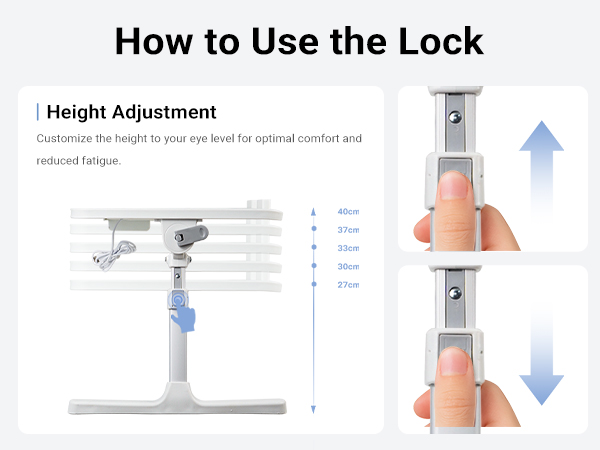 How to Use the Lock

Height Adjustment

Customize the height to your eye level for optimal comfort and reduced fatigue.

40cm
37cm
33cm
30cm
27cm