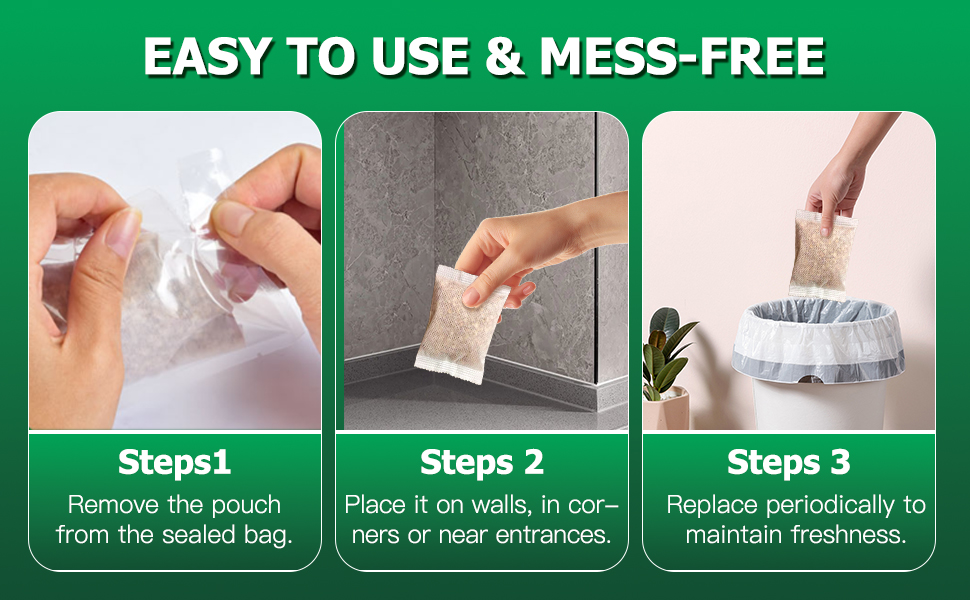 EASY TO USE & MESS-FREE

Steps1

Remove the pouch from the sealed bag.

Steps 2

Place it on walls, in corners or near entrances.

Steps 3

Replace periodically to maintain freshness.