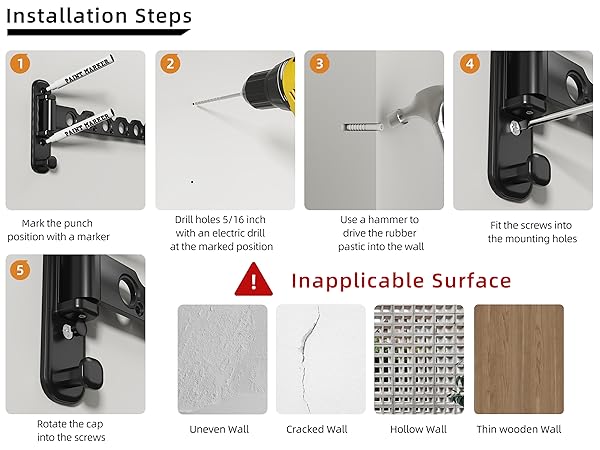 Installation Steps

1

PAINT MARKER

PAINT MARKER

Mark the punch position with a marker

2

Drill holes 5/16 inch with an electric drill at the marked position

3

Use a hammer to drive the rubber pastic into the wall

4

Fit the screws into the mounting holes

5

Rotate the cap into the screws

!

Inapplicable Surface

Uneven Wall

Cracked Wall

Hollow Wall

Thin wooden Wall