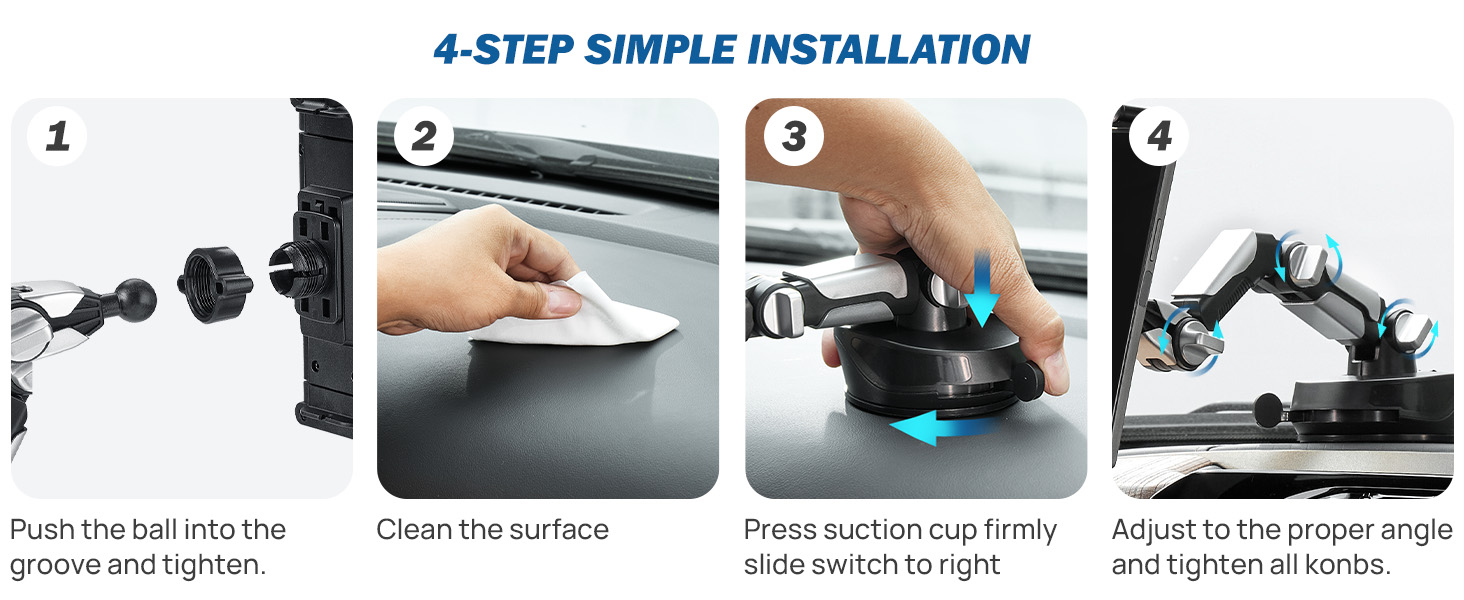 4-STEP SIMPLE INSTALLATION

1

Push the ball into the groove and tighten.

2

Clean the surface

3

Press suction cup firmly slide switch to right

4

Adjust to the proper angle and tighten all konbs.