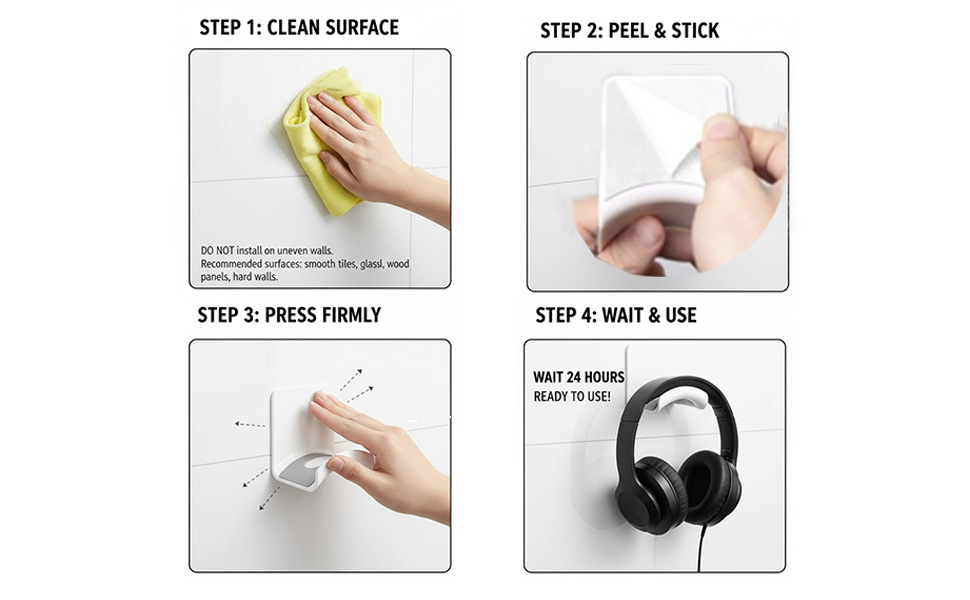 STEP 1: CLEAN SURFACE

DO NOT install on uneven walls.
Recommended surfaces: smooth tiles, glassl, wood panels, hard walls.

STEP 2: PEEL & STICK

STEP 3: PRESS FIRMLY

STEP 4: WAIT & USE

WAIT 24 HOURS
READY TO USE!