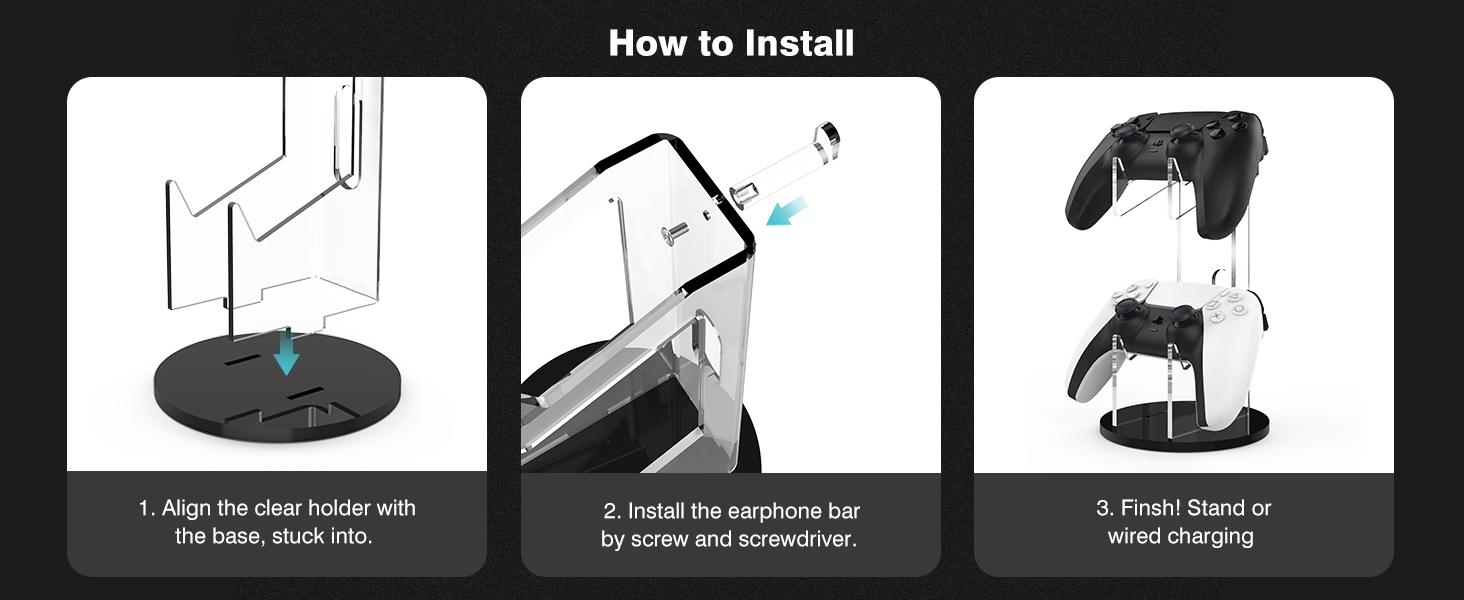 How to Install

1. Align the clear holder with the base, stuck into.

2. Install the earphone bar by screw and screwdriver.

3. Finsh! Stand or wired charging