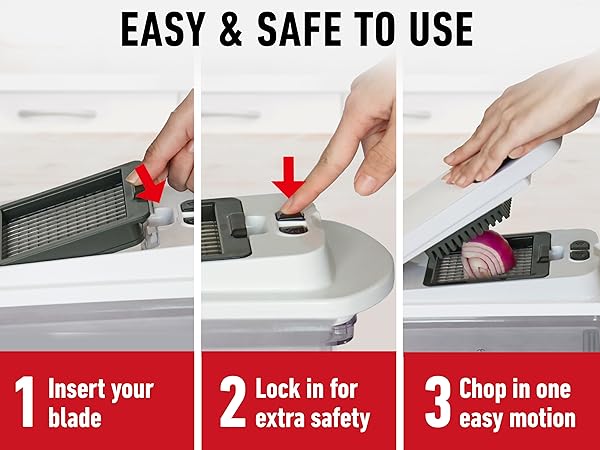 EASY & SAFE TO USE

1 Insert your blade

2 Lock in for extra safety

3 Chop in one easy motion