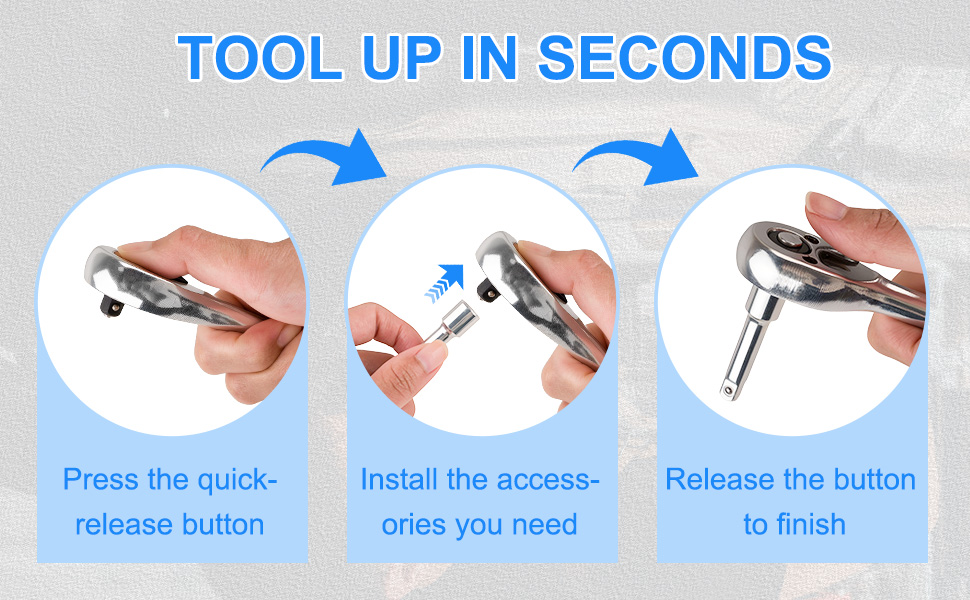 TOOL UP IN SECONDS

Press the quick-release button

Install the accessories you need

Release the button to finish