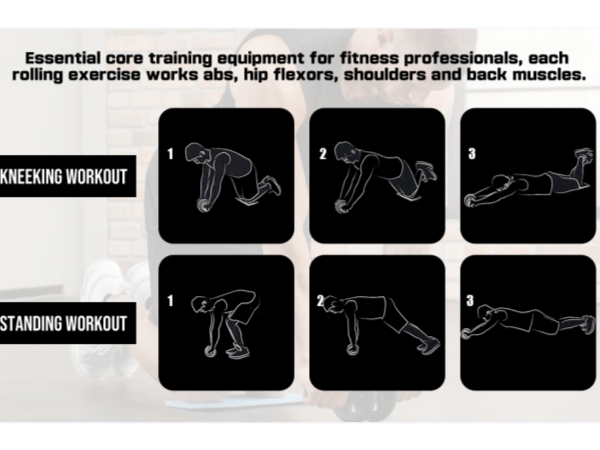 Essential core training equipment for fitness professionals, each rolling exercise works abs, hip flexors, shoulders and back muscles.

KNEEKING WORKOUT

1

2

3

STANDING WORKOUT

1

2

3