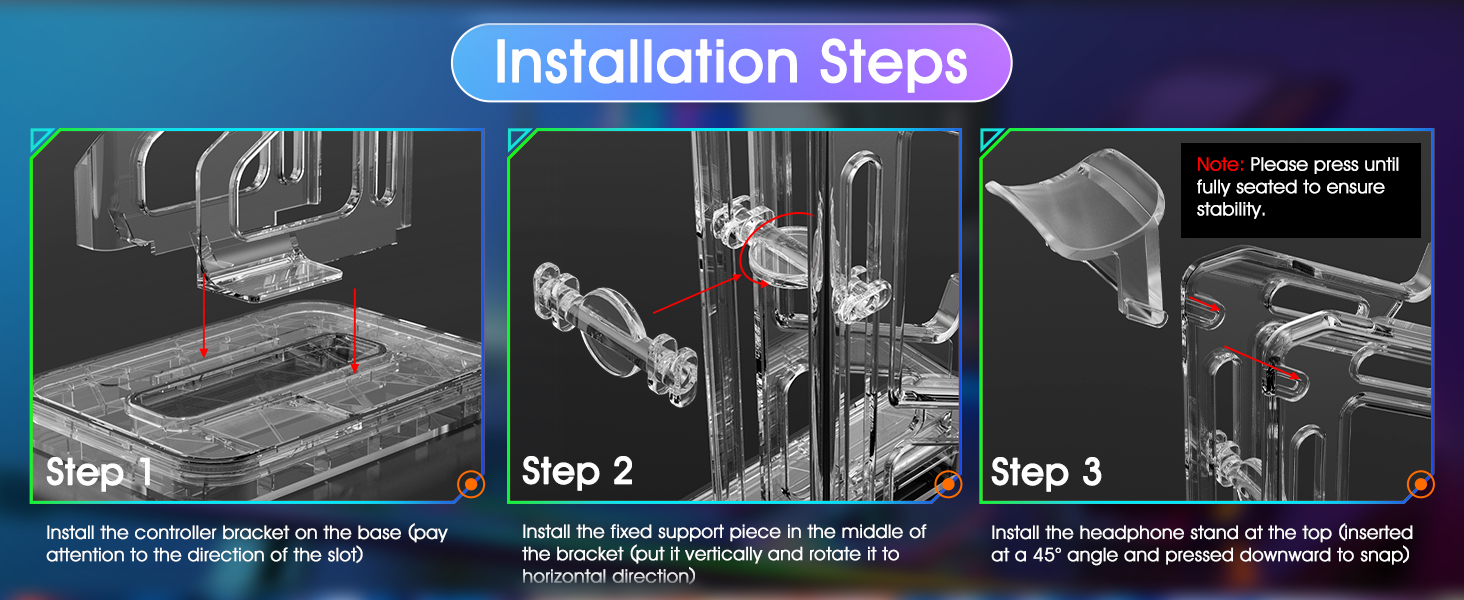 Installation Steps

Step 1

Install the controller bracket on the base (pay attention to the direction of the slot)

Step 2

Install the fixed support piece in the middle of the bracket (put it vertically and rotate it to horizontal direction)

Note: Please press until fully seated to ensure stability.

Step 3

Install the headphone stand at the top (inserted at a 45° angle and pressed downward to snap)