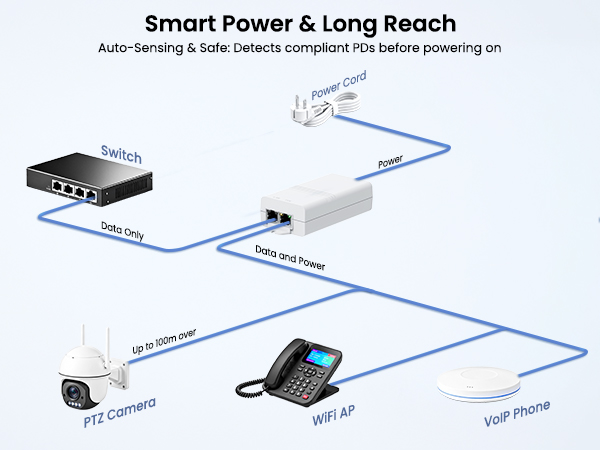 Smart Power & Long Reach

Auto-Sensing & Safe: Detects compliant PDs before powering on

Power Cord

Switch

Power

Data Only

Data and Power

Up to 100m over

PTZ Camera

WiFi AP

VoIP Phone