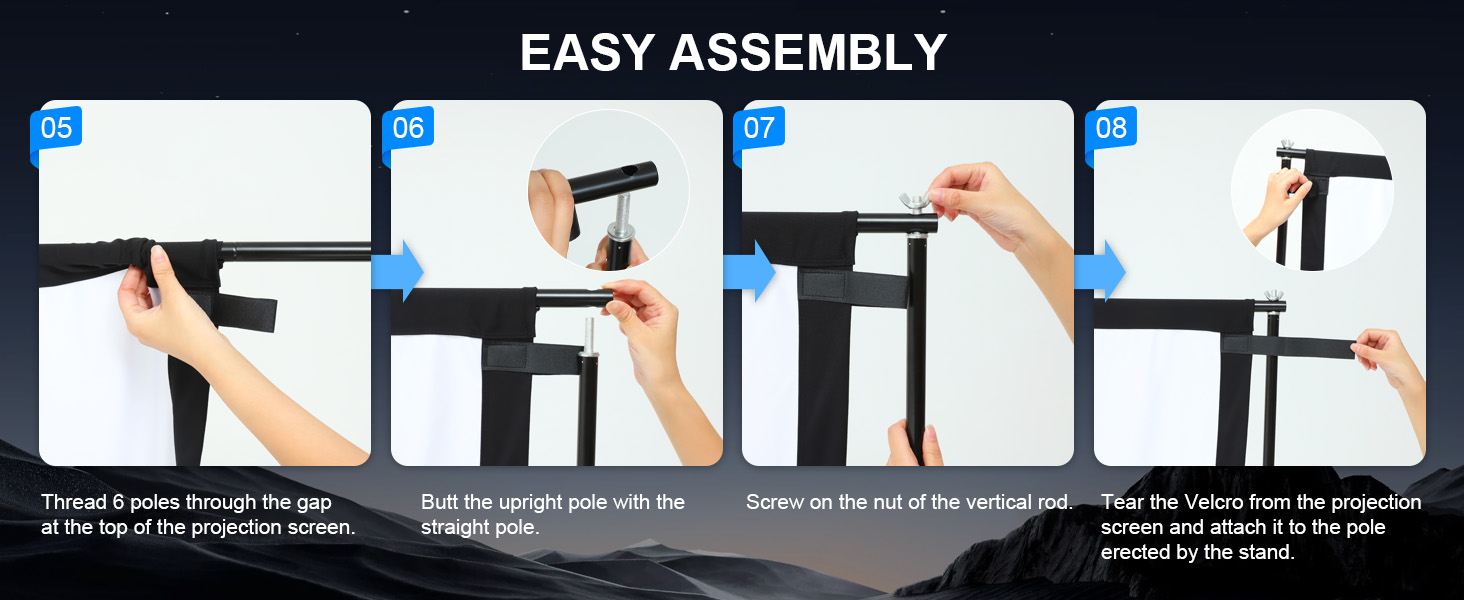 EASY ASSEMBLY

05

Thread 6 poles through the gap at the top of the projection screen.

06

Butt the upright pole with the straight pole.

07

Screw on the nut of the vertical rod.

08

Tear the Velcro from the projection screen and attach it to the pole erected by the stand.