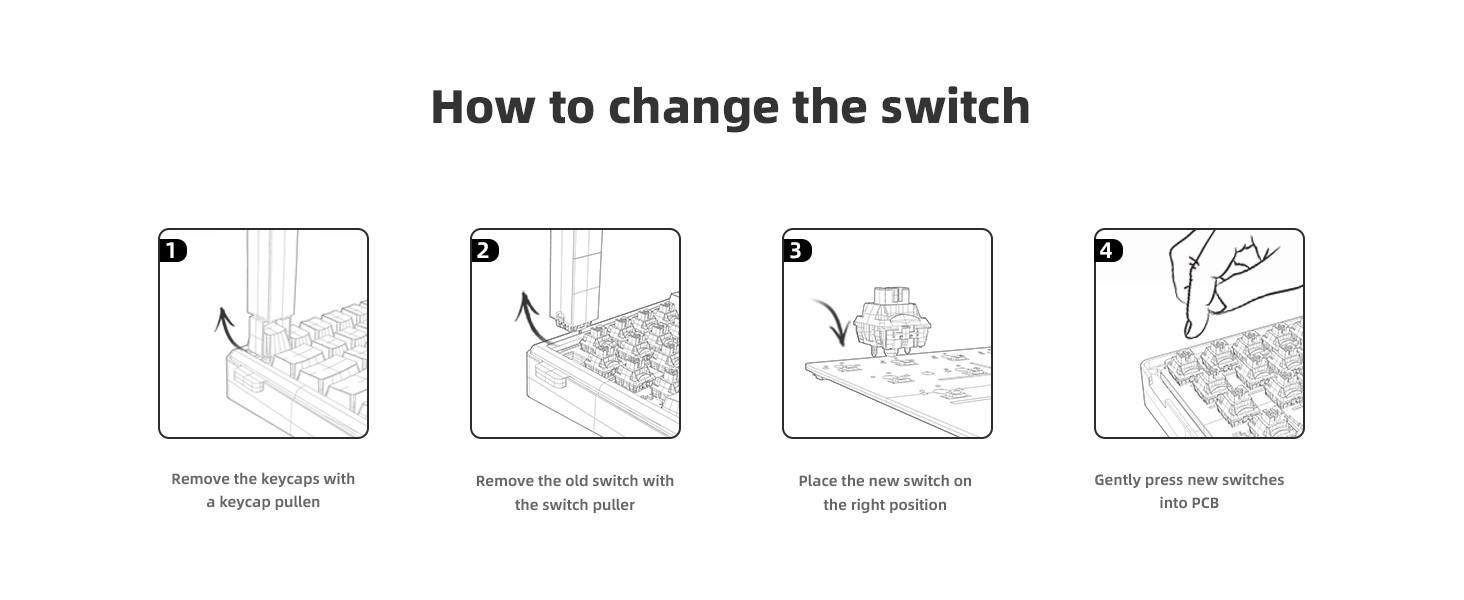 How to change the switch

1

Remove the keycaps with a keycap pullen

2

Remove the old switch with the switch puller

3

Place the new switch on the right position

4

Gently press new switches into PCB