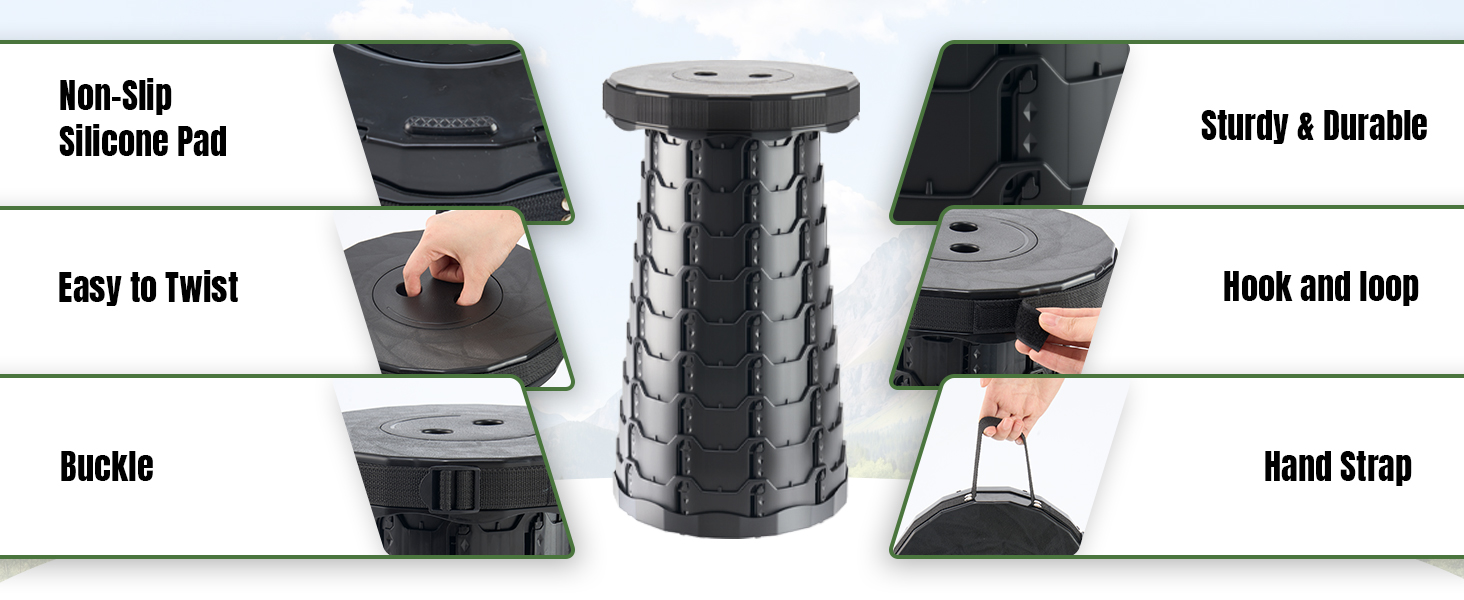 Non-Slip
Silicone Pad

Easy to Twist

Buckle

Sturdy & Durable

Hook and loop

Hand Strap