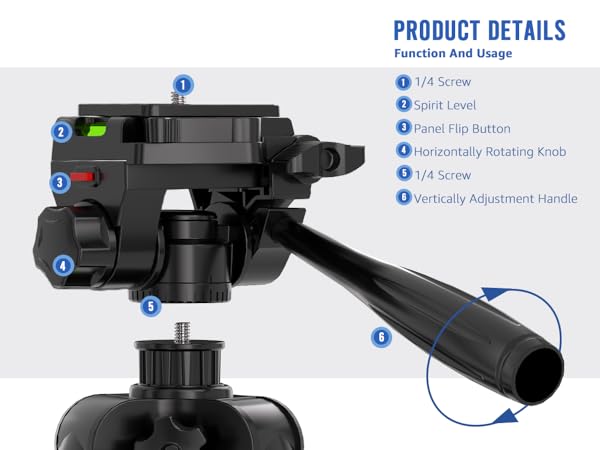 PRODUCT DETAILS
Function And Usage

1 1/4 Screw
2 Spirit Level
3 Panel Flip Button
4 Horizontally Rotating Knob
5 1/4 Screw
6 Vertically Adjustment Handle

1
2
3
4
5
6