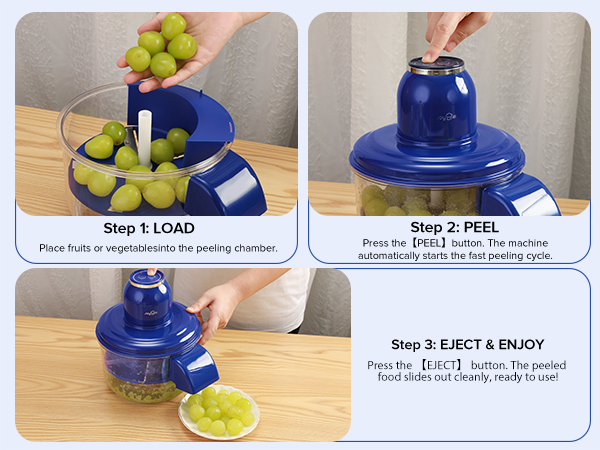 Step 1: LOAD

Place fruits or vegetablesinto the peeling chamber.

Step 2: PEEL

Press the【PEEL】button. The machine automatically starts the fast peeling cycle.

Step 3: EJECT & ENJOY

Press the 【EJECT】 button. The peeled food slides out cleanly, ready to use!