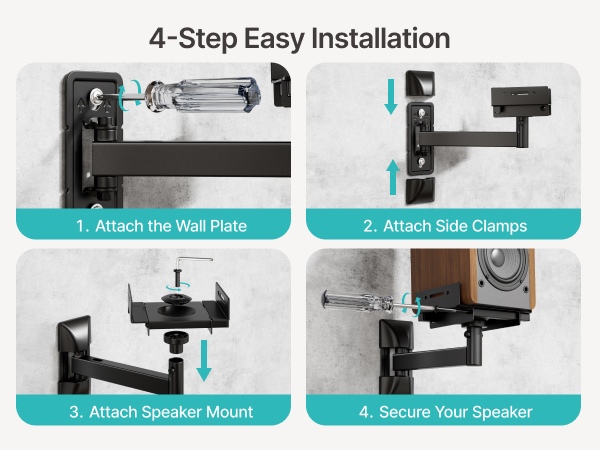 4-Step Easy Installation

1. Attach the Wall Plate

2. Attach Side Clamps

3. Attach Speaker Mount

4. Secure Your Speaker