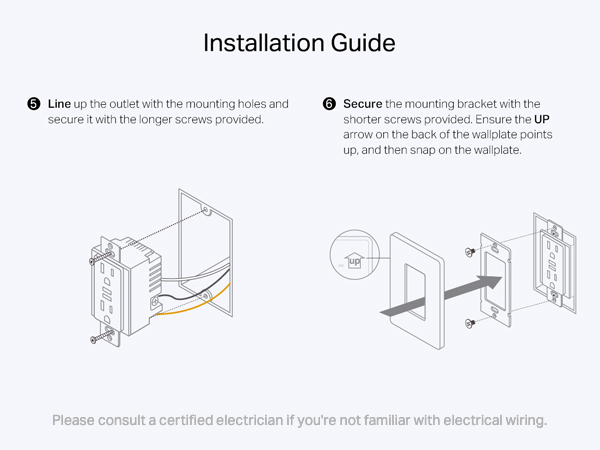 Installation Guide

❺ Line up the outlet with the mounting holes and secure it with the longer screws provided.

❻ Secure the mounting bracket with the shorter screws provided. Ensure the UP arrow on the back of the wallplate points up, and then snap on the wallplate.

up

Please consult a certified electrician if you're not familiar with electrical wiring.