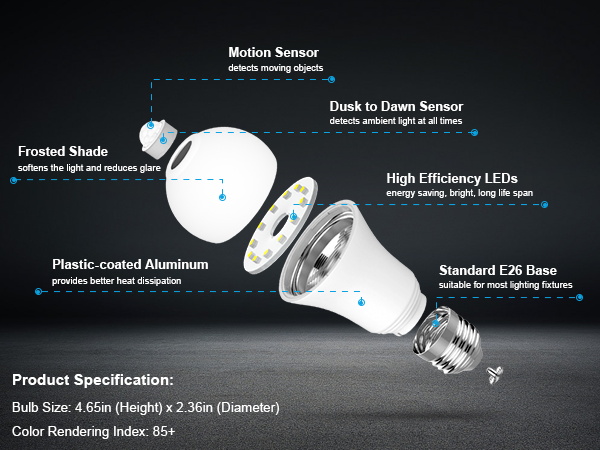 Motion Sensor
detects moving objects

Dusk to Dawn Sensor
detects ambient light at all times

Frosted Shade
softens the light and reduces glare

High Efficiency LEDs
energy saving, bright, long life span

Plastic-coated Aluminum
provides better heat dissipation

Standard E26 Base
suitable for most lighting fixtures

Product Specification:

Bulb Size: 4.65in (Height) x 2.36in (Diameter)

Color Rendering Index: 85+