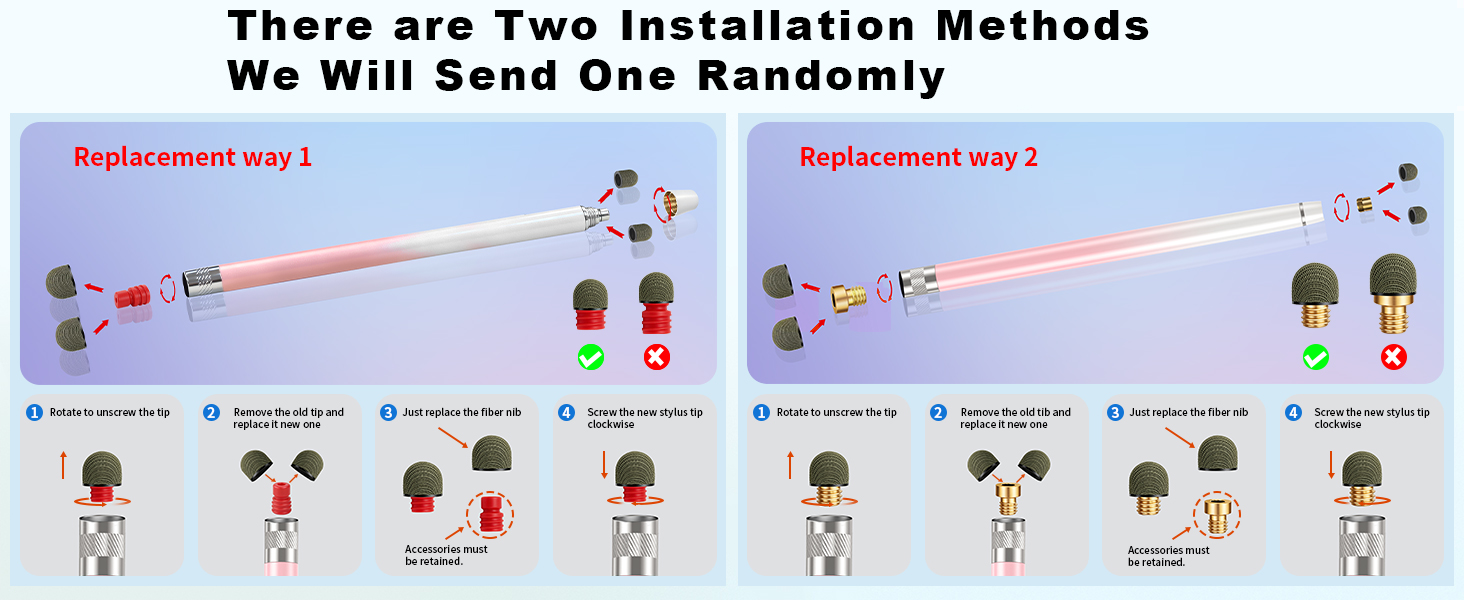 There are Two Installation Methods
We Will Send One Randomly

Replacement way 1

1 Rotate to unscrew the tip

2 Remove the old tip and replace it new one

3 Just replace the fiber nib

Accessories must be retained.

4 Screw the new stylus tip clockwise

Replacement way 2

1 Rotate to unscrew the tip

2 Remove the old tib and replace it new one

3 Just replace the fiber nib

Accessories must be retained.

4 Screw the new stylus tip clockwise