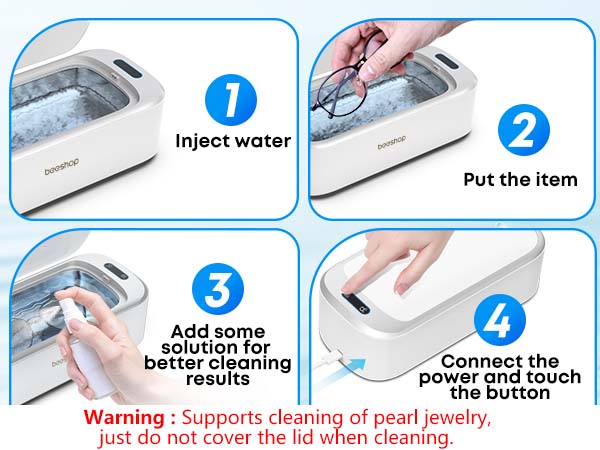 beeshop

1

Inject water

beeshop

2

Put the item

3

Add some solution for better cleaning results

4

Connect the power and touch the button

Warning : Supports cleaning of pearl jewelry, just do not cover the lid when cleaning.