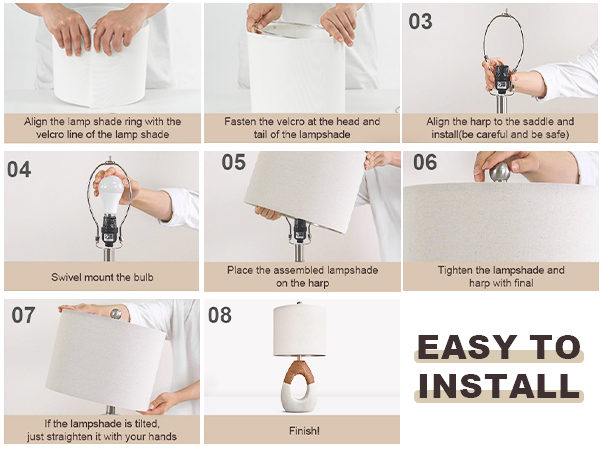 Align the lamp shade ring with the velcro line of the lamp shade

Fasten the velcro at the head and tail of the lampshade

03

Align the harp to the saddle and install(be careful and be safe)

04

Swivel mount the bulb

05

Place the assembled lampshade on the harp

06

Tighten the lampshade and harp with final

07

If the lampshade is tilted, just straighten it with your hands

08

Finish!

EASY TO INSTALL