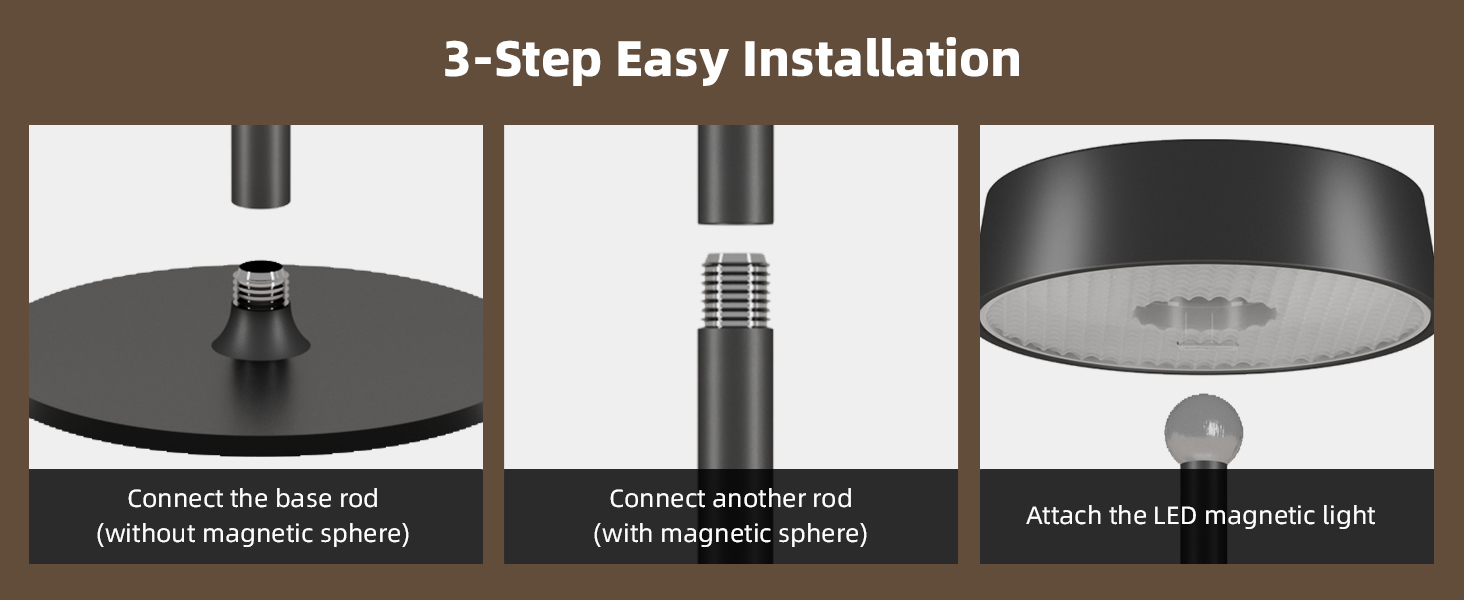 3-Step Easy Installation

Connect the base rod
(without magnetic sphere)

Connect another rod
(with magnetic sphere)

Attach the LED magnetic light