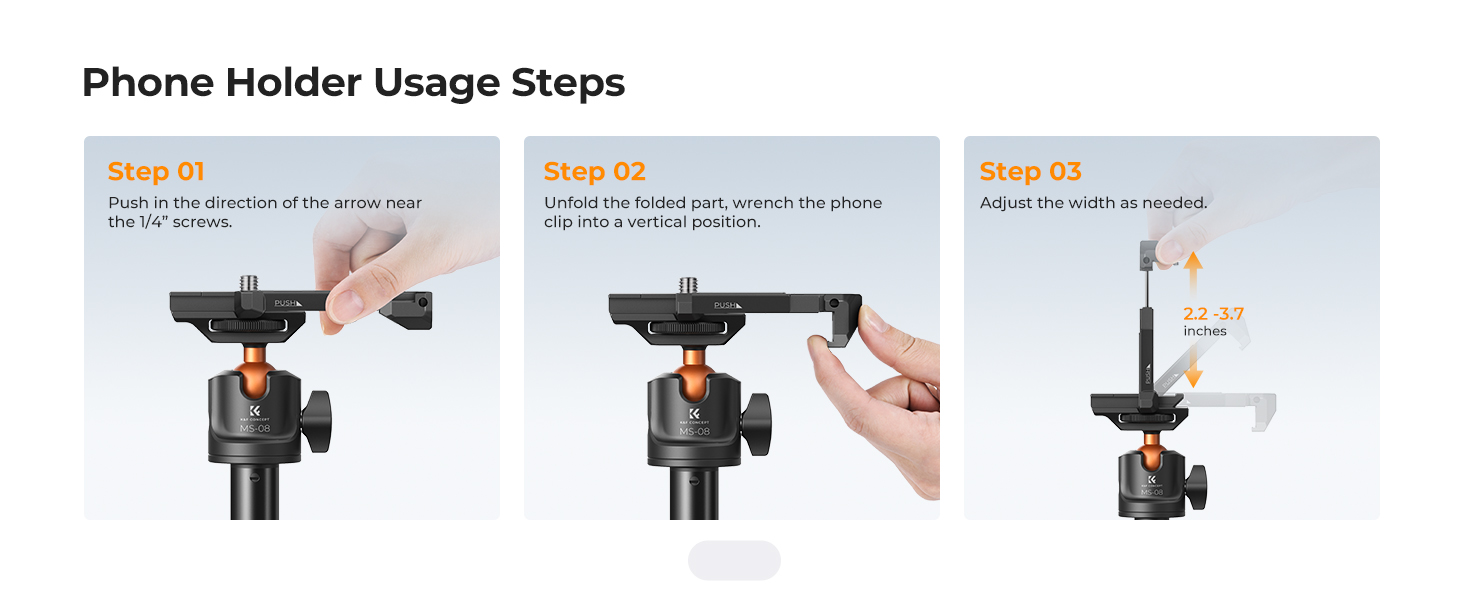 Phone Holder Usage Steps

Step 01
Push in the direction of the arrow near the 1/4" screws.

PUSH

K&F CONCEPT
MS-08

Step 02
Unfold the folded part, wrench the phone clip into a vertical position.

PUSH

K&F CONCEPT
MS-08

Step 03
Adjust the width as needed.

2.2 -3.7
inches

PUSH

K&F CONCEPT
MS-08