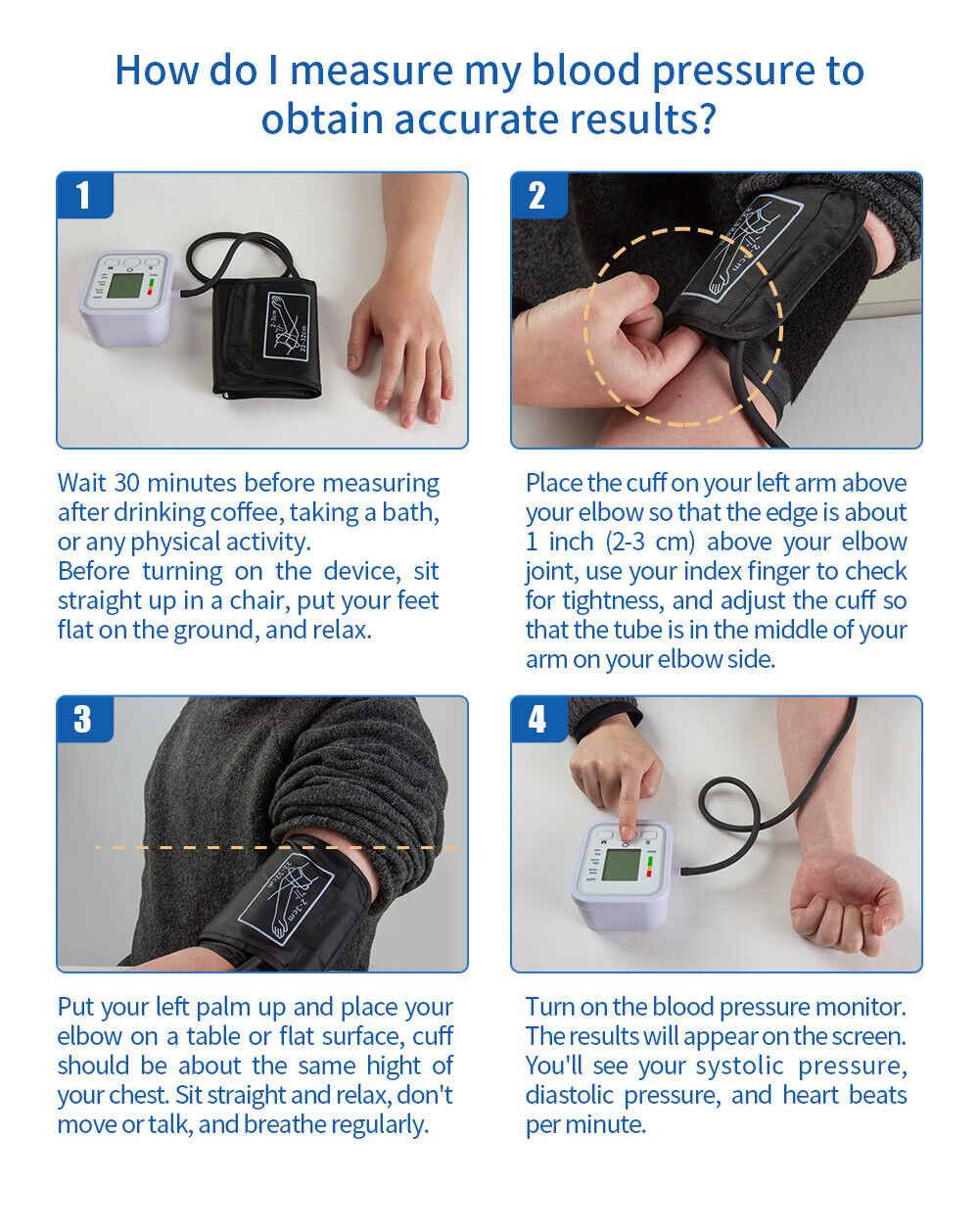 How do I measure my blood pressure to obtain accurate results?

1

Wait 30 minutes before measuring after drinking coffee, taking a bath, or any physical activity.
Before turning on the device, sit straight up in a chair, put your feet flat on the ground, and relax.

2

Place the cuff on your left arm above your elbow so that the edge is about 1 inch (2-3 cm) above your elbow joint, use your index finger to check for tightness, and adjust the cuff so that the tube is in the middle of your arm on your elbow side.

3

Put your left palm up and place your elbow on a table or flat surface, cuff should be about the same hight of your chest. Sit straight and relax, don't move or talk, and breathe regularly.

4

Turn on the blood pressure monitor. The results will appear on the screen. You'll see your systolic pressure, diastolic pressure, and heart beats per minute.