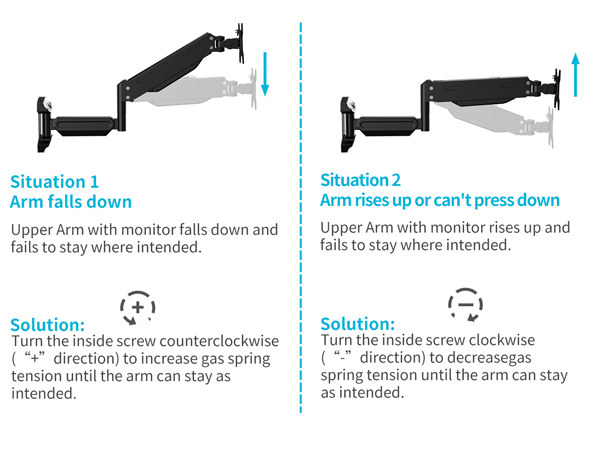 Situation 1
Arm falls down

Upper Arm with monitor falls down and fails to stay where intended.

+

Solution:
Turn the inside screw counterclockwise (“+” direction) to increase gas spring tension until the arm can stay as intended.

Situation 2
Arm rises up or can't press down

Upper Arm with monitor rises up and fails to stay where intended.

−

Solution:
Turn the inside screw clockwise (“-” direction) to decreasegas spring tension until the arm can stay as intended.