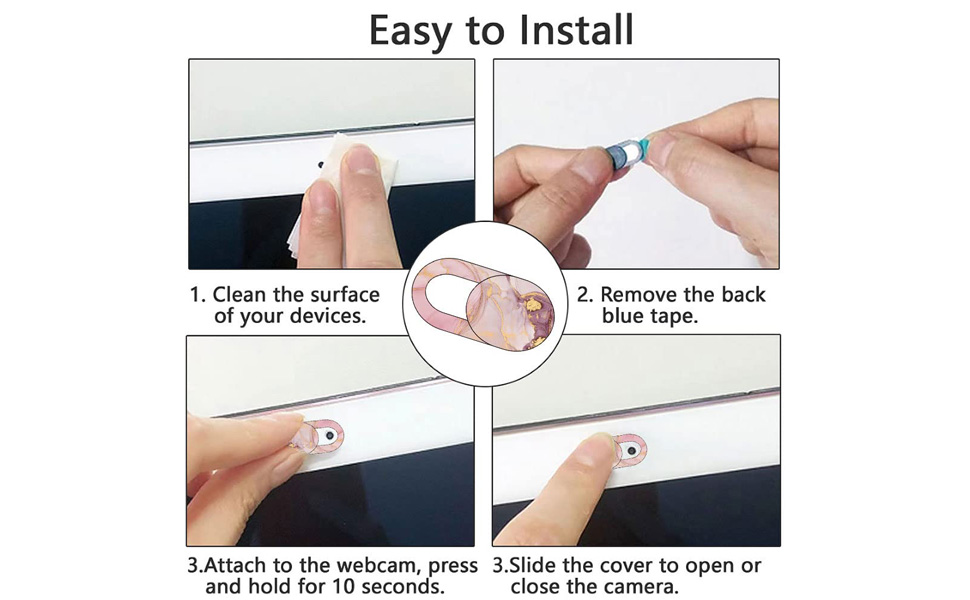 Easy to Install

1. Clean the surface of your devices.

2. Remove the back blue tape.

3.Attach to the webcam, press and hold for 10 seconds.

3.Slide the cover to open or close the camera.