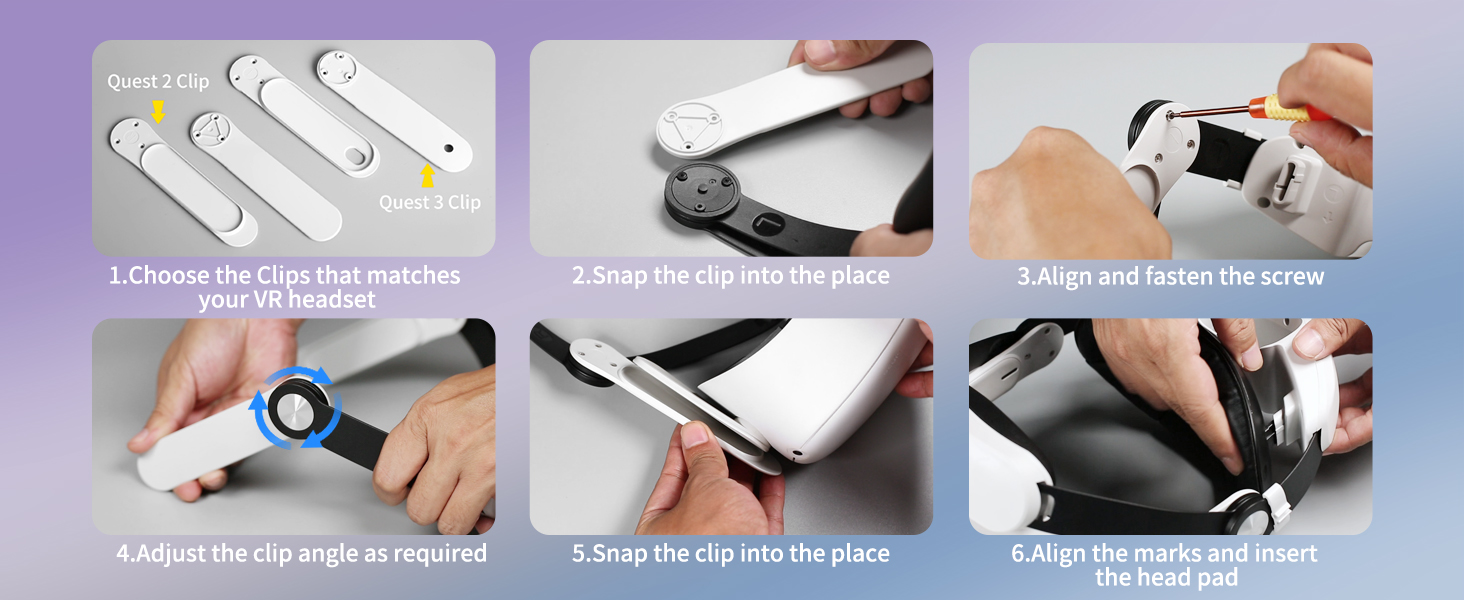 Quest 2 Clip

Quest 3 Clip

1.Choose the Clips that matches your VR headset

2.Snap the clip into the place

3.Align and fasten the screw

4.Adjust the clip angle as required

5.Snap the clip into the place

6.Align the marks and insert the head pad