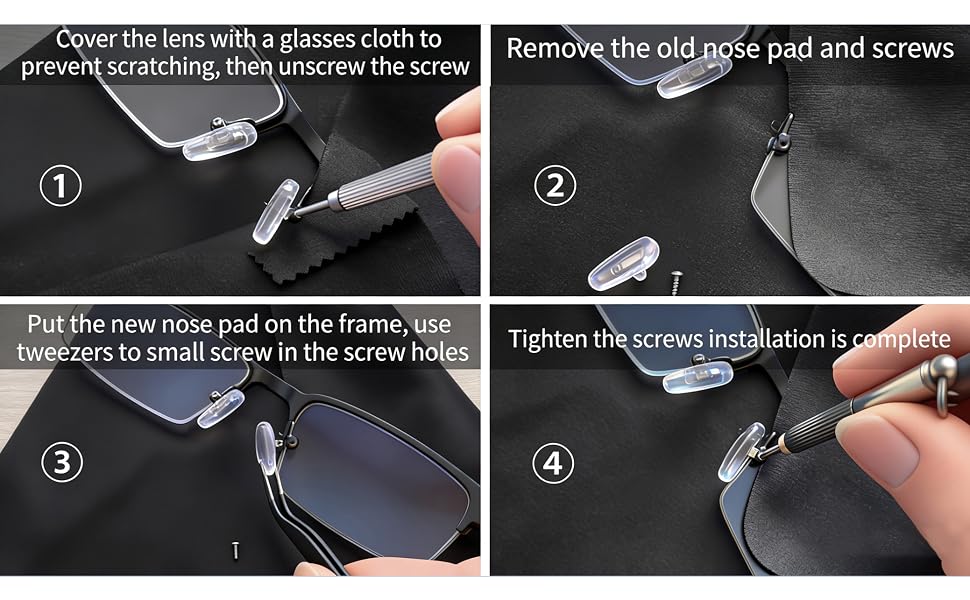 Cover the lens with a glasses cloth to prevent scratching, then unscrew the screw

①

Remove the old nose pad and screws

②

Put the new nose pad on the frame, use tweezers to small screw in the screw holes

③

Tighten the screws installation is complete

④