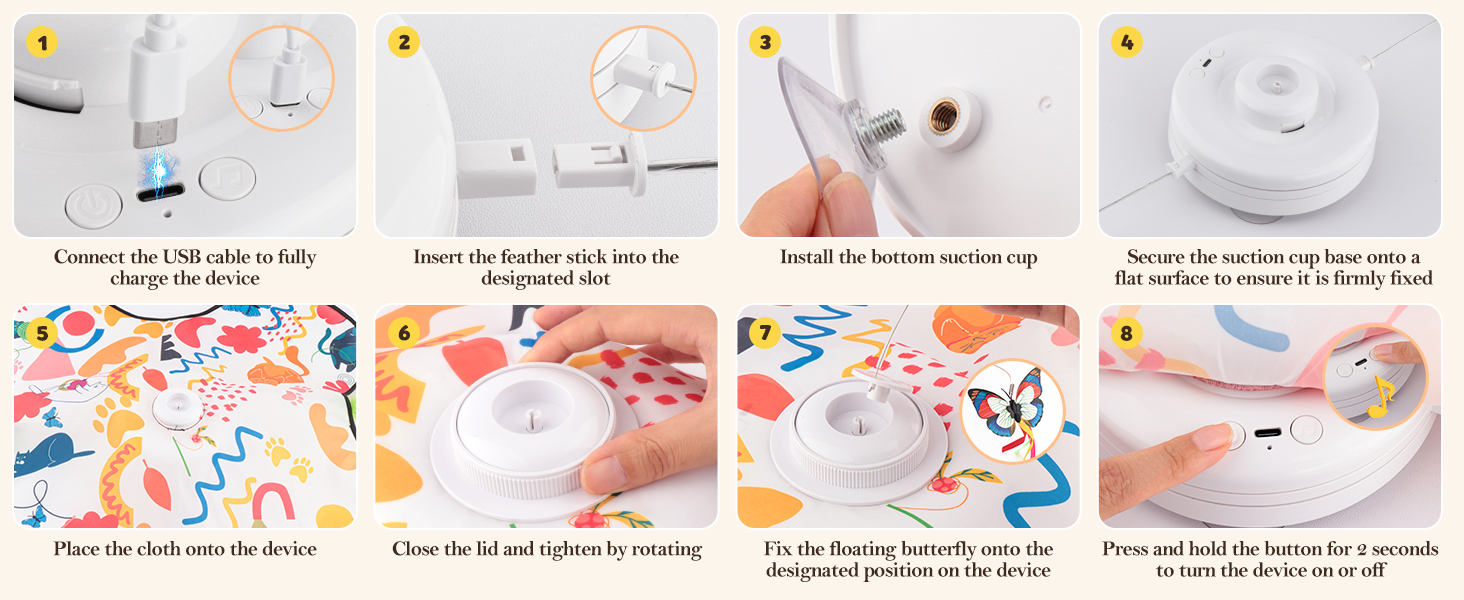 1
Connect the USB cable to fully charge the device

2
Insert the feather stick into the designated slot

3
Install the bottom suction cup

4
Secure the suction cup base onto a flat surface to ensure it is firmly fixed

5
Place the cloth onto the device

6
Close the lid and tighten by rotating

7
Fix the floating butterfly onto the designated position on the device

8
Press and hold the button for 2 seconds to turn the device on or off