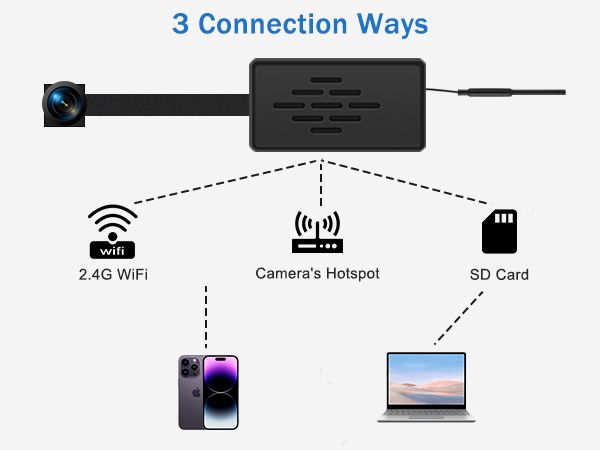 3 Connection Ways

wifi

2.4G WiFi

Camera's Hotspot

SD Card