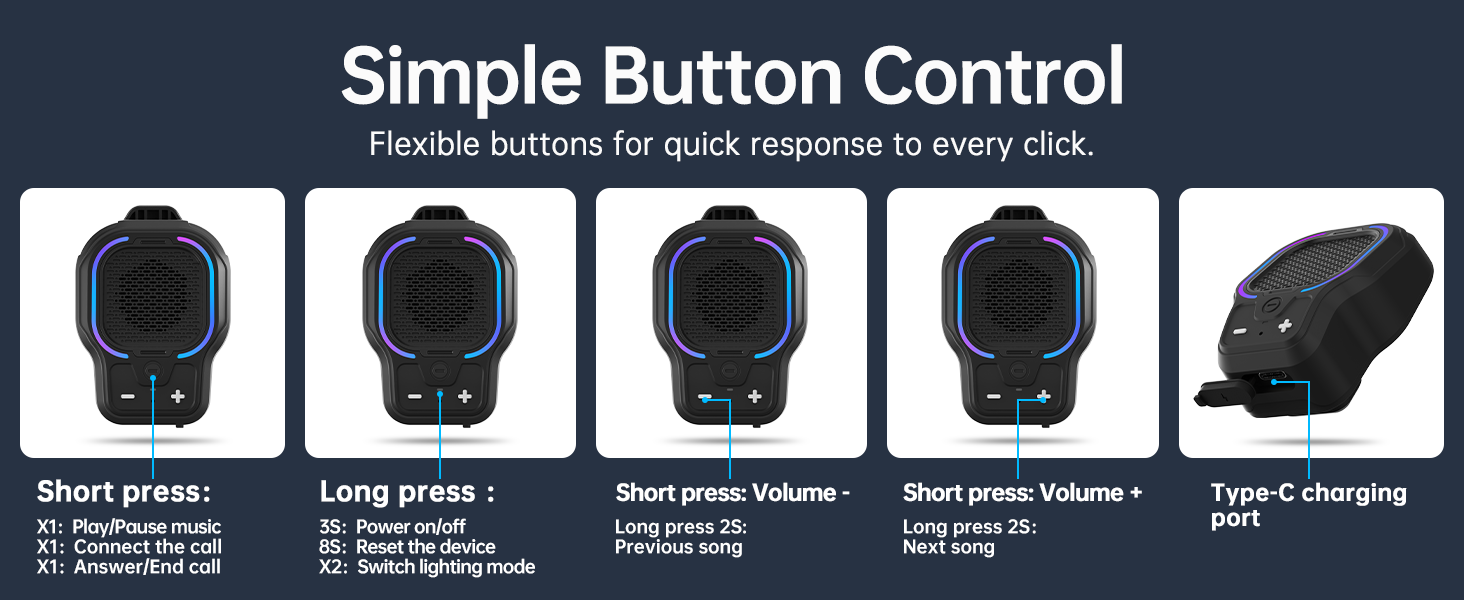 Simple Button Control

Flexible buttons for quick response to every click.

Short press:

X1: Play/Pause music
X1: Connect the call
X1: Answer/End call

Long press :

3S: Power on/off
8S: Reset the device
X2: Switch lighting mode

Short press: Volume -

Long press 2S:
Previous song

Short press: Volume +

Long press 2S:
Next song

Type-C charging port