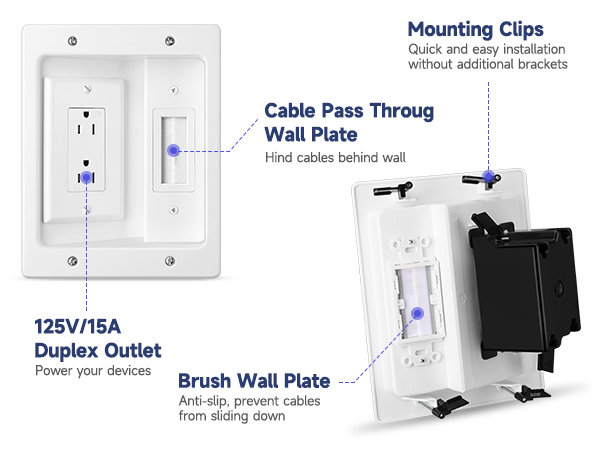 Mounting Clips
Quick and easy installation without additional brackets

Cable Pass Throug Wall Plate
Hind cables behind wall

125V/15A Duplex Outlet
Power your devices

Brush Wall Plate
Anti-slip, prevent cables from sliding down