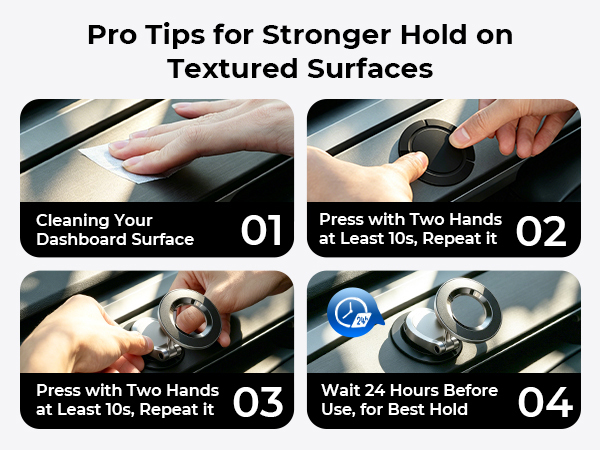 Pro Tips for Stronger Hold on Textured Surfaces

Cleaning Your Dashboard Surface 01

Press with Two Hands at Least 10s, Repeat it 02

Press with Two Hands at Least 10s, Repeat it 03

24h

Wait 24 Hours Before Use, for Best Hold 04