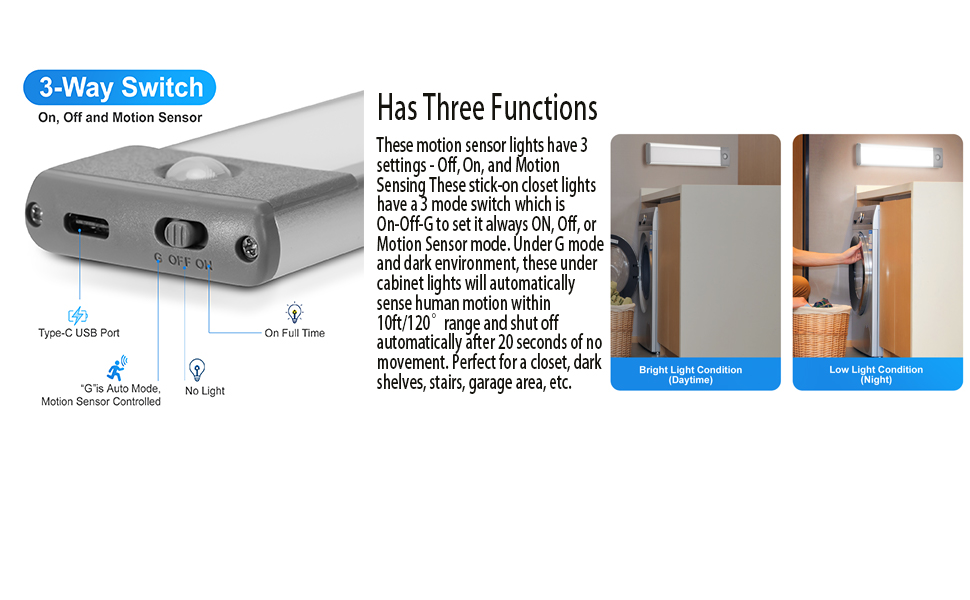 3-Way Switch

On, Off and Motion Sensor

G OFF ON

Type-C USB Port

"G"is Auto Mode, Motion Sensor Controlled

No Light

On Full Time

Has Three Functions

These motion sensor lights have 3 settings - Off, On, and Motion Sensing These stick-on closet lights have a 3 mode switch which is On-Off-G to set it always ON, Off, or Motion Sensor mode. Under G mode and dark environment, these under cabinet lights will automatically sense human motion within 10ft/120° range and shut off automatically after 20 seconds of no movement. Perfect for a closet, dark shelves, stairs, garage area, etc.

Bright Light Condition (Daytime)

Low Light Condition (Night)