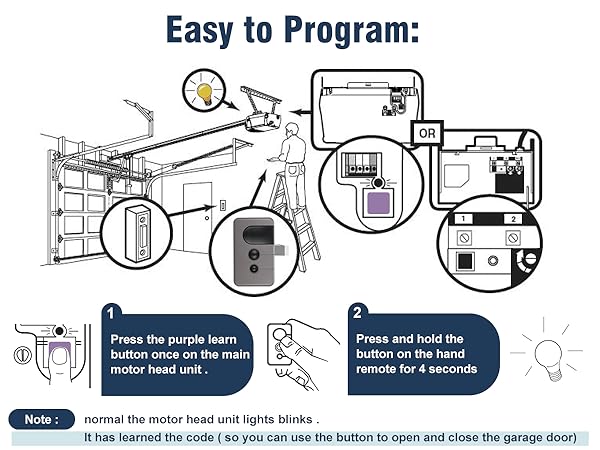 Easy to Program:

OR

1

2

1

Press the purple learn button once on the main motor head unit .

2

Press and hold the button on the hand remote for 4 seconds

Note : normal the motor head unit lights blinks .

It has learned the code ( so you can use the button to open and close the garage door)