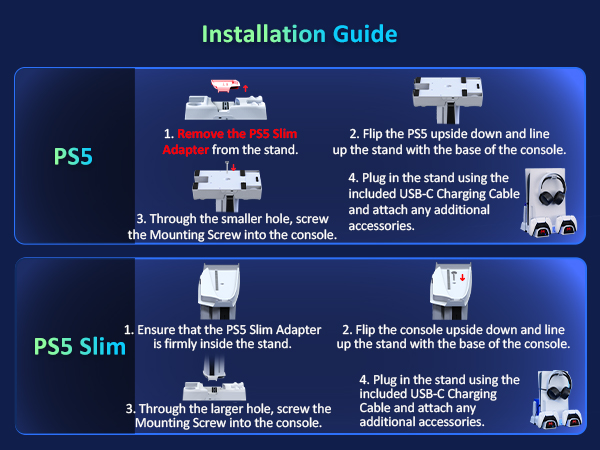 Installation Guide

PS5

1. Remove the PS5 Slim Adapter from the stand.

2. Flip the PS5 upside down and line up the stand with the base of the console.

3. Through the smaller hole, screw the Mounting Screw into the console.

4. Plug in the stand using the included USB-C Charging Cable and attach any additional accessories.

PS5 Slim

1. Ensure that the PS5 Slim Adapter is firmly inside the stand.

2. Flip the console upside down and line up the stand with the base of the console.

3. Through the larger hole, screw the Mounting Screw into the console.

4. Plug in the stand using the included USB-C Charging Cable and attach any additional accessories.