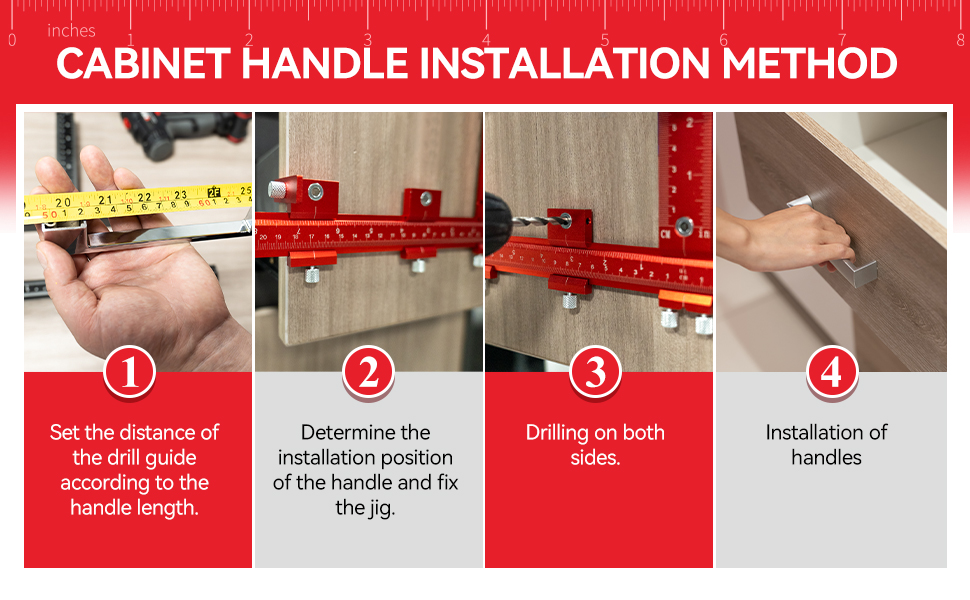 0 inches 1 2 3 4 5 6 7 8

CABINET HANDLE INSTALLATION METHOD

1

Set the distance of the drill guide according to the handle length.

2

Determine the installation position of the handle and fix the jig.

3

Drilling on both sides.

4

Installation of handles