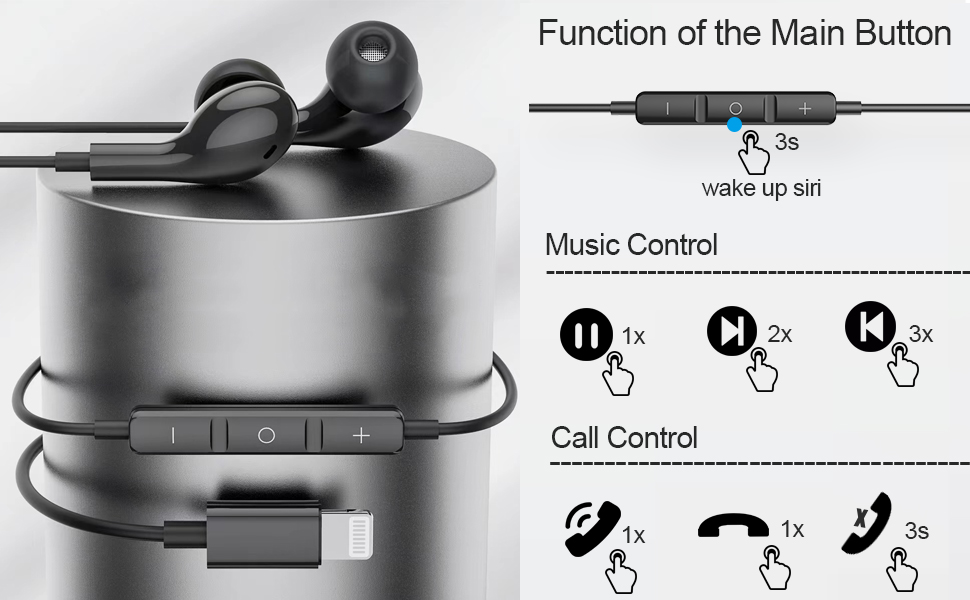 Function of the Main Button

3s
wake up siri

Music Control

1x
2x
3x

Call Control

1x
1x
3s