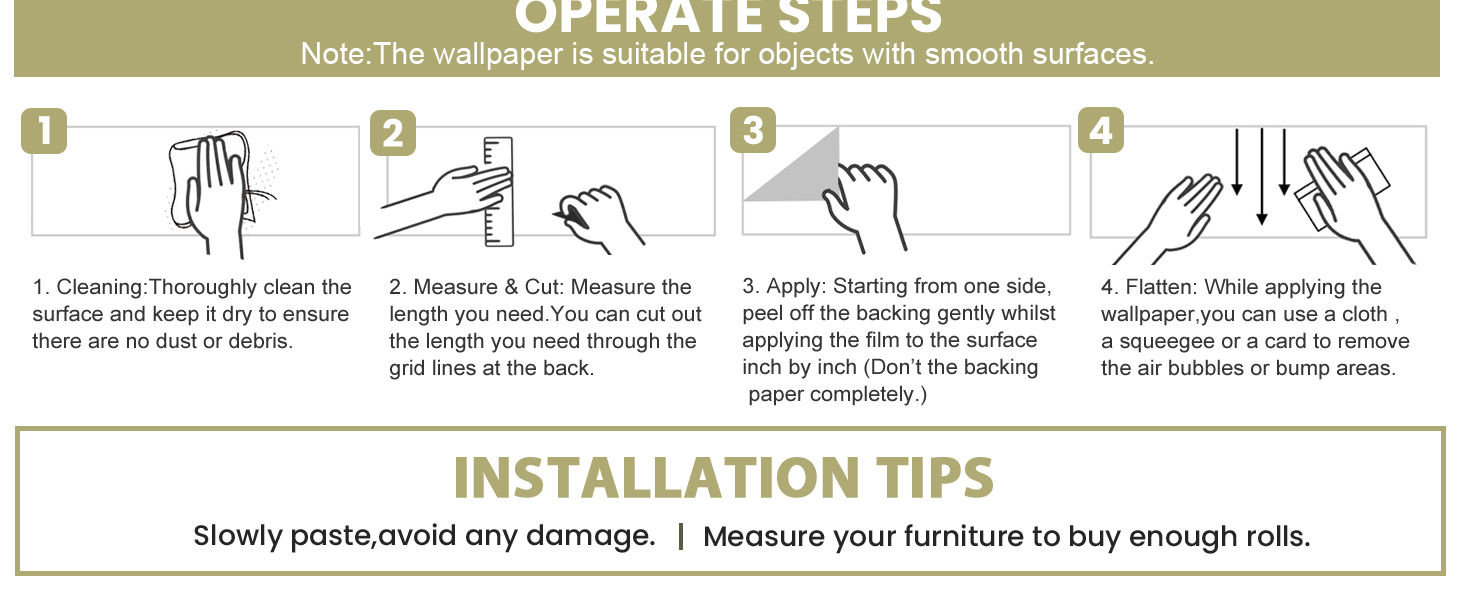 OPERATE STEPS
Note:The wallpaper is suitable for objects with smooth surfaces.

1

1. Cleaning:Thoroughly clean the surface and keep it dry to ensure there are no dust or debris.

2

2. Measure & Cut: Measure the length you need.You can cut out the length you need through the grid lines at the back.

3

3. Apply: Starting from one side, peel off the backing gently whilst applying the film to the surface inch by inch (Don't the backing paper completely.)

4

4. Flatten: While applying the wallpaper,you can use a cloth , a squeegee or a card to remove the air bubbles or bump areas.

INSTALLATION TIPS
Slowly paste,avoid any damage. | Measure your furniture to buy enough rolls.