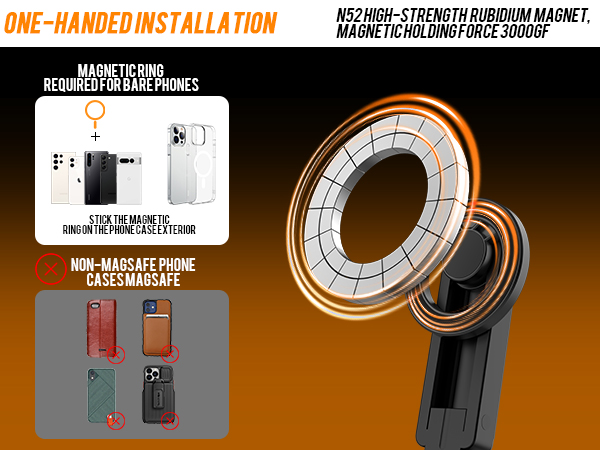 ONE-HANDED INSTALLATION

N52 HIGH-STRENGTH RUBIDIUM MAGNET, MAGNETIC HOLDING FORCE 3000GF

MAGNETIC RING REQUIRED FOR BARE PHONES

+

STICK THE MAGNETIC RING ON THE PHONE CASE EXTERIOR

NON-MAGSAFE PHONE CASES MAGSAFE