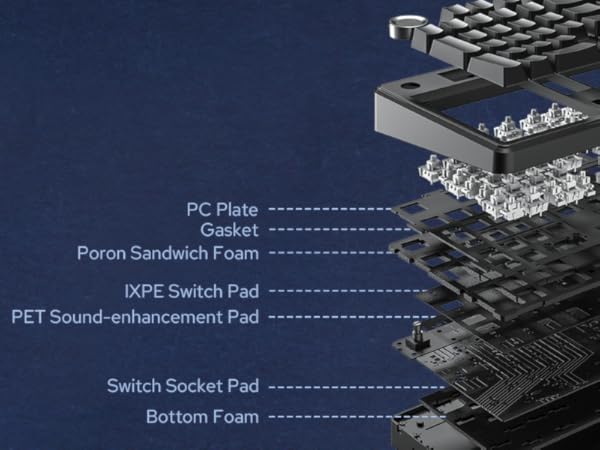 PC Plate
Gasket
Poron Sandwich Foam
IXPE Switch Pad
PET Sound-enhancement Pad
Switch Socket Pad
Bottom Foam