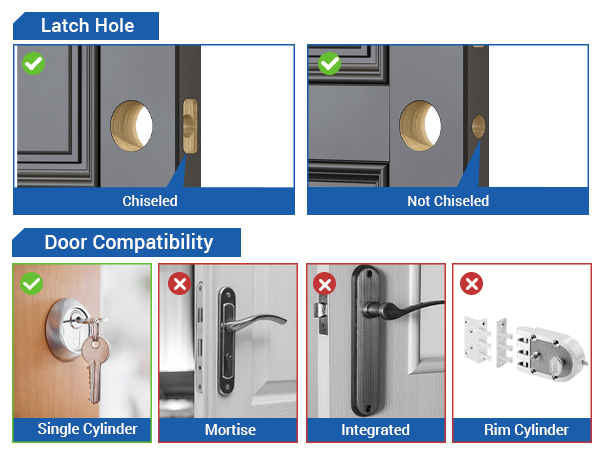 Latch Hole

Chiseled

Not Chiseled

Door Compatibility

Single Cylinder

Mortise

Integrated

Rim Cylinder