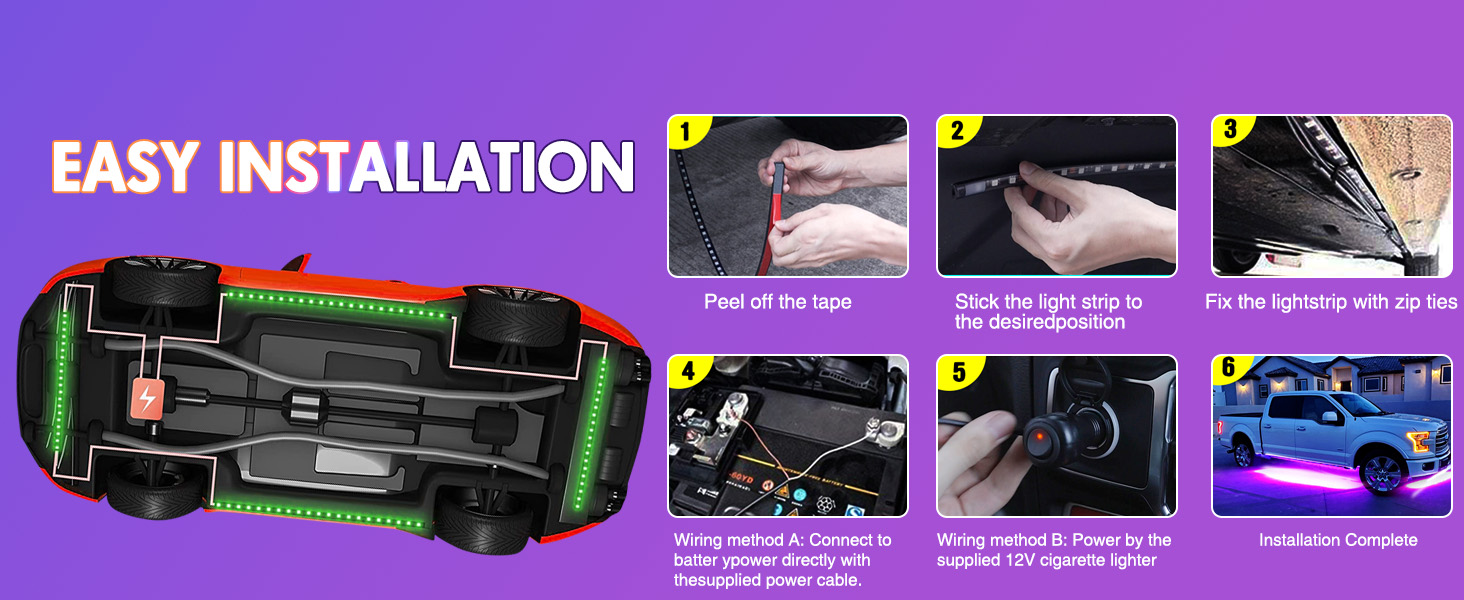 EASY INSTALLATION

1

Peel off the tape

2

Stick the light strip to the desiredposition

3

Fix the lightstrip with zip ties

4

Wiring method A: Connect to batter ypower directly with thesupplied power cable.

5

Wiring method B: Power by the supplied 12V cigarette lighter

6

Installation Complete