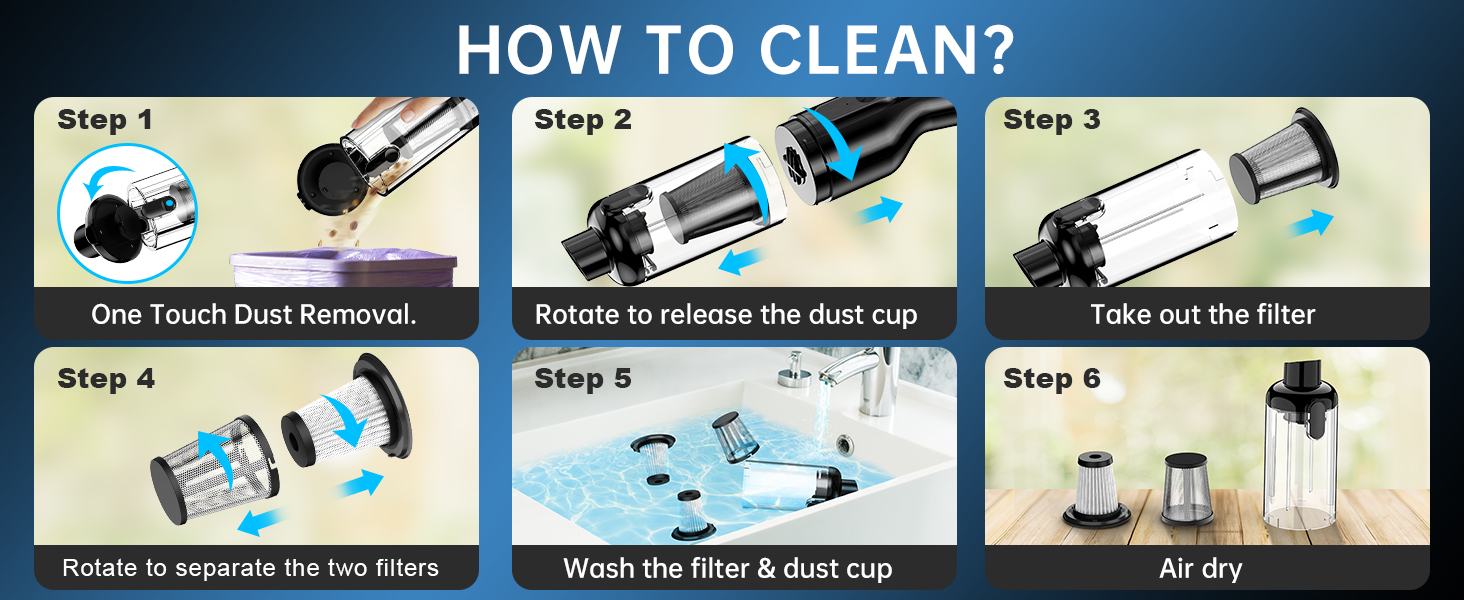 HOW TO CLEAN?

Step 1

One Touch Dust Removal.

Step 2

Rotate to release the dust cup

Step 3

Take out the filter

Step 4

Rotate to separate the two filters

Step 5

Wash the filter & dust cup

Step 6

Air dry