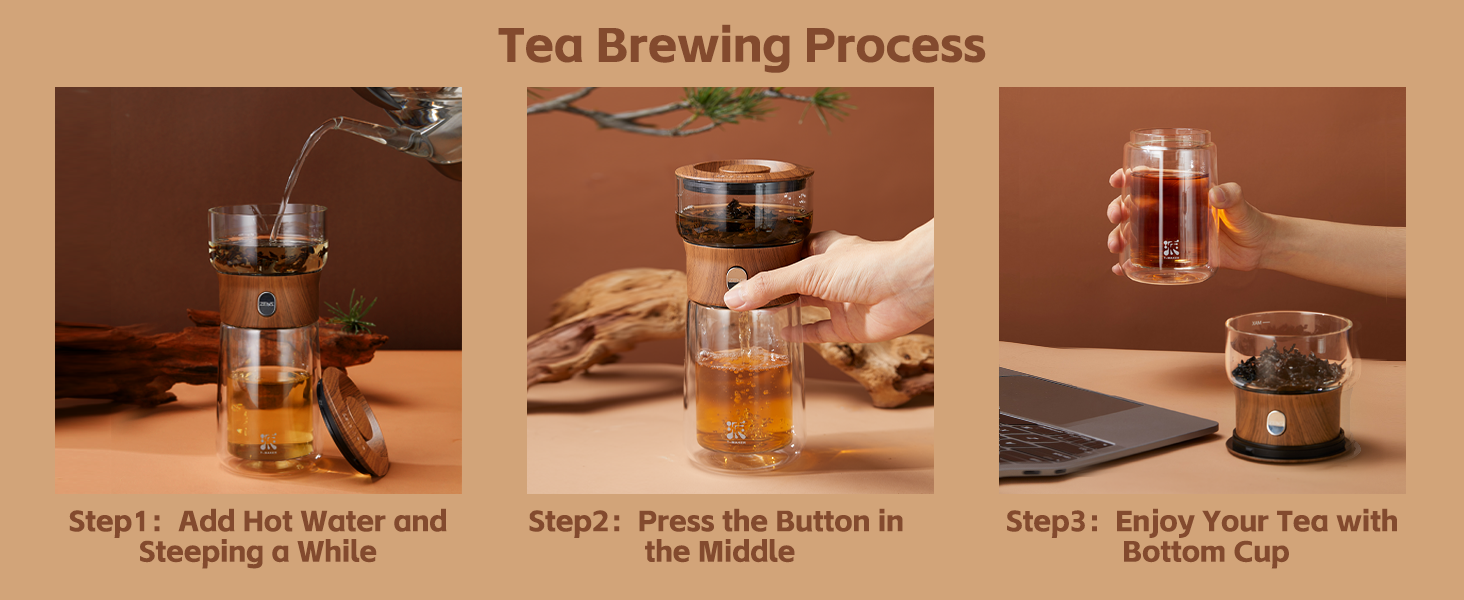 Tea Brewing Process

Step1： Add Hot Water and Steeping a While

Step2： Press the Button in the Middle

Step3： Enjoy Your Tea with Bottom Cup